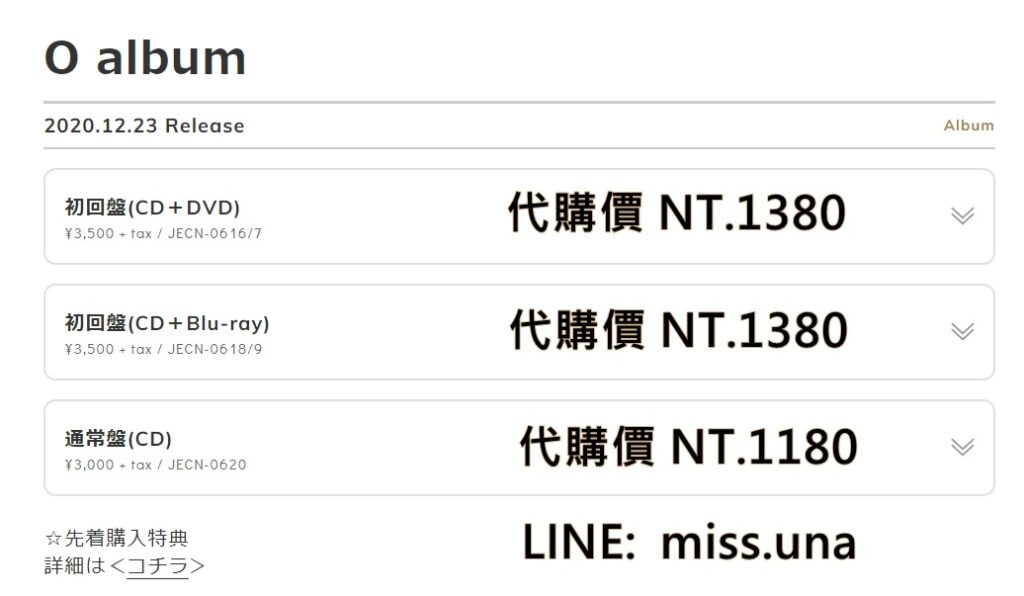 O album

2020.12.23 Release

Album

初回盤(CD＋DVD)
¥3,500 + tax / JECN-0616/7
代購價 NT.1380

初回盤(CD＋Blu-ray)
¥3,500 + tax / JECN-0618/9
代購價 NT.1380

通常盤(CD)
¥3,000 + tax / JECN-0620
代購價 NT.1180

☆先着購入特典
詳細は<コチラ>

LINE: miss.una